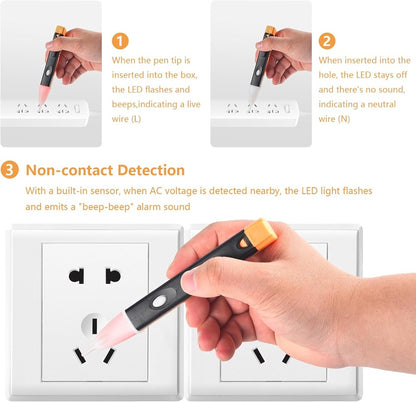 1

When the pen tip is inserted into the box, the LED flashes and beeps,indicating a live wire (L)

2

When inserted into the hole, the LED stays off and there's no sound, indicating a neutral wire (N)

3 Non-contact Detection

With a built-in sensor, when AC voltage is detected nearby, the LED light flashes and emits a "beep-beep" alarm sound